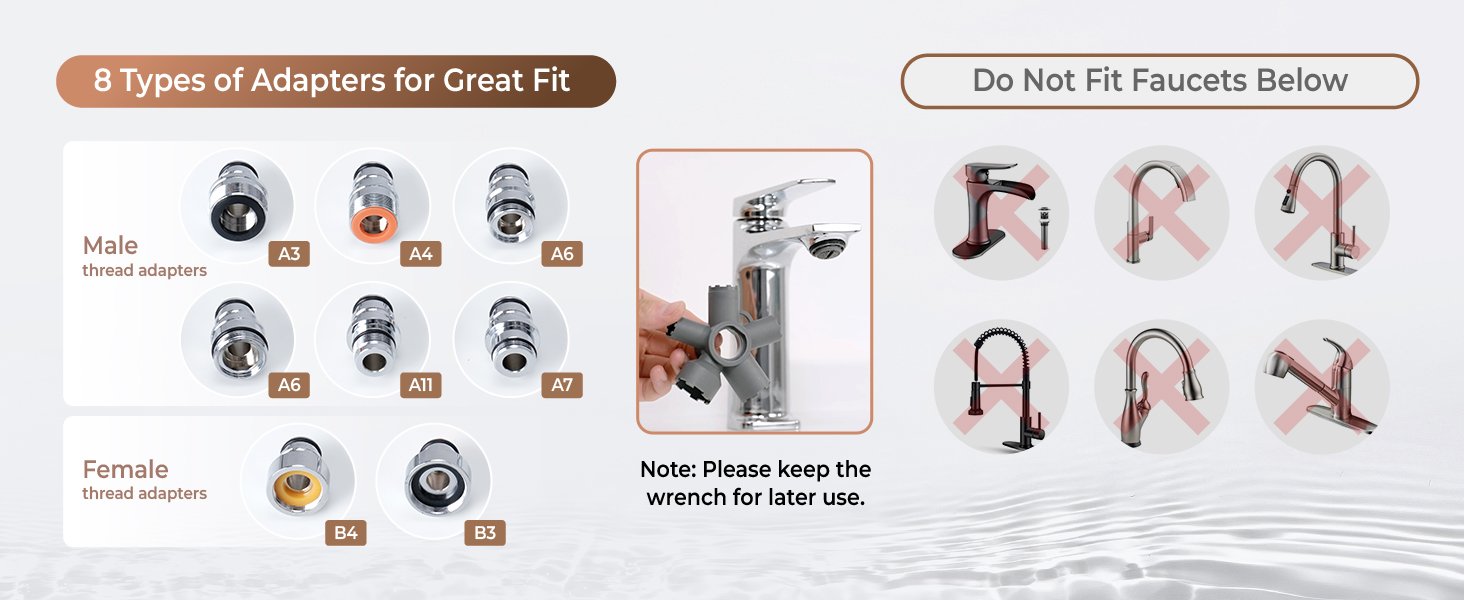 8 Types of Adapters for Great Fit

Male
thread adapters

A3 A4 A6
A6 A11 A7

Female
thread adapters

B4 B3

Note: Please keep the wrench for later use.

Do Not Fit Faucets Below