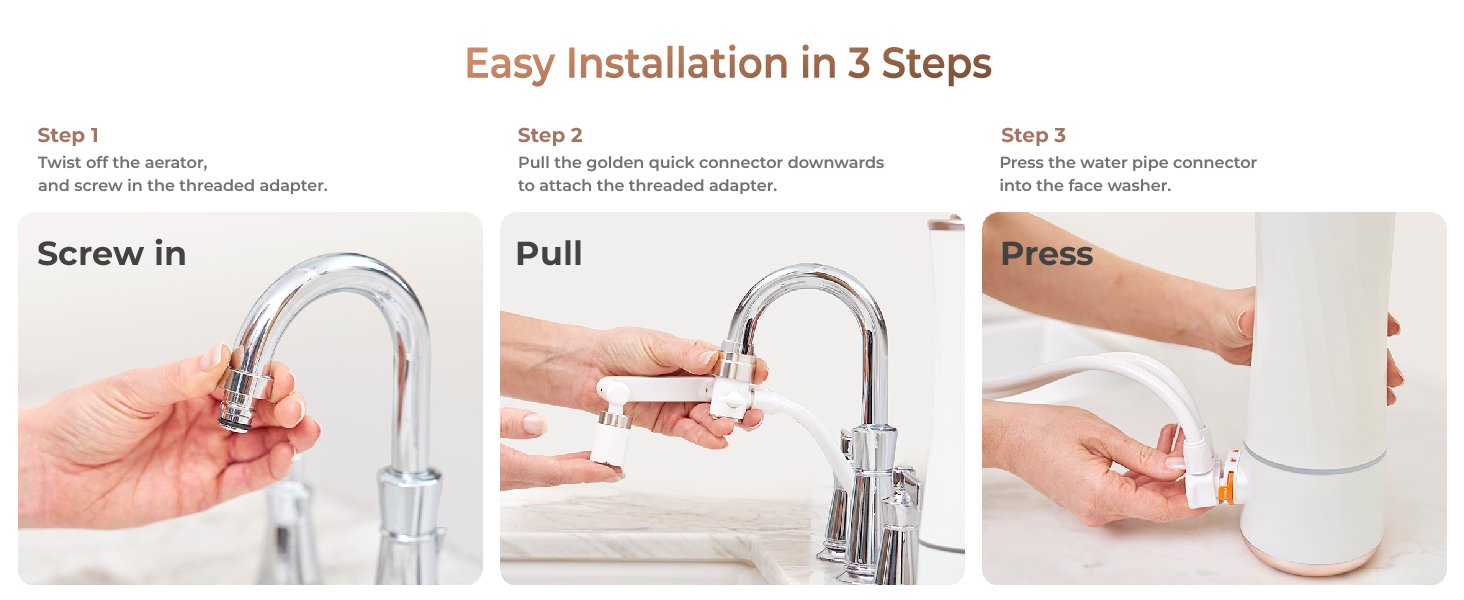 Easy Installation in 3 Steps

Step 1
Twist off the aerator, and screw in the threaded adapter.

Screw in

Step 2
Pull the golden quick connector downwards to attach the threaded adapter.

Pull

Step 3
Press the water pipe connector into the face washer.

Press